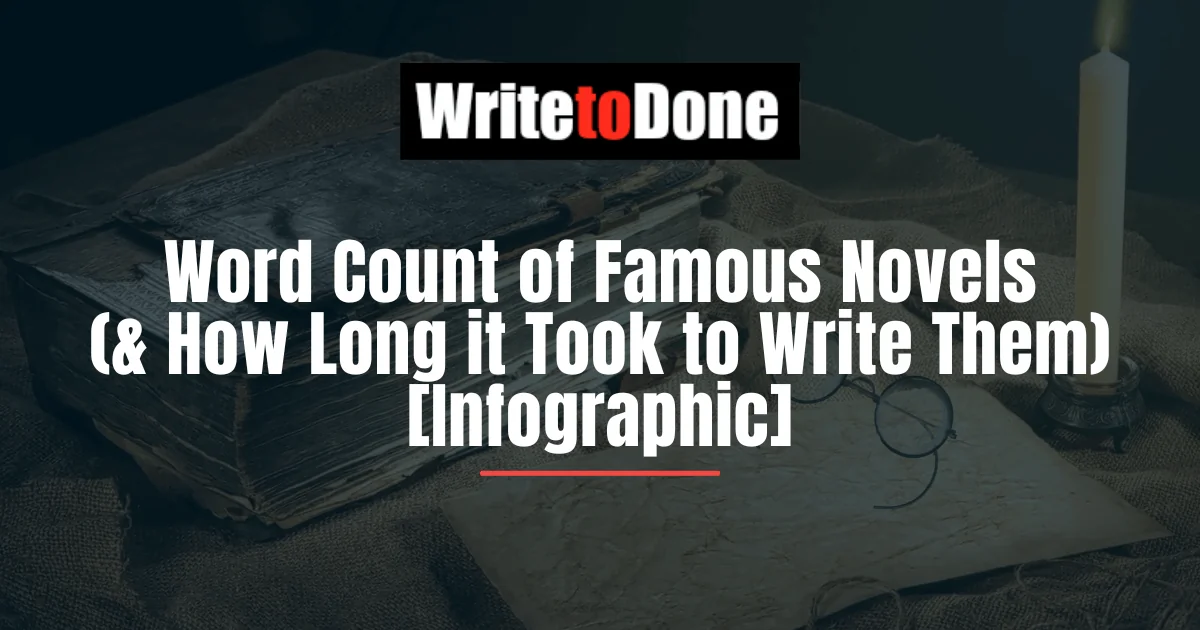 WritetoDone

Word Count of Famous Novels (& How Long it Took to Write Them) [Infographic]