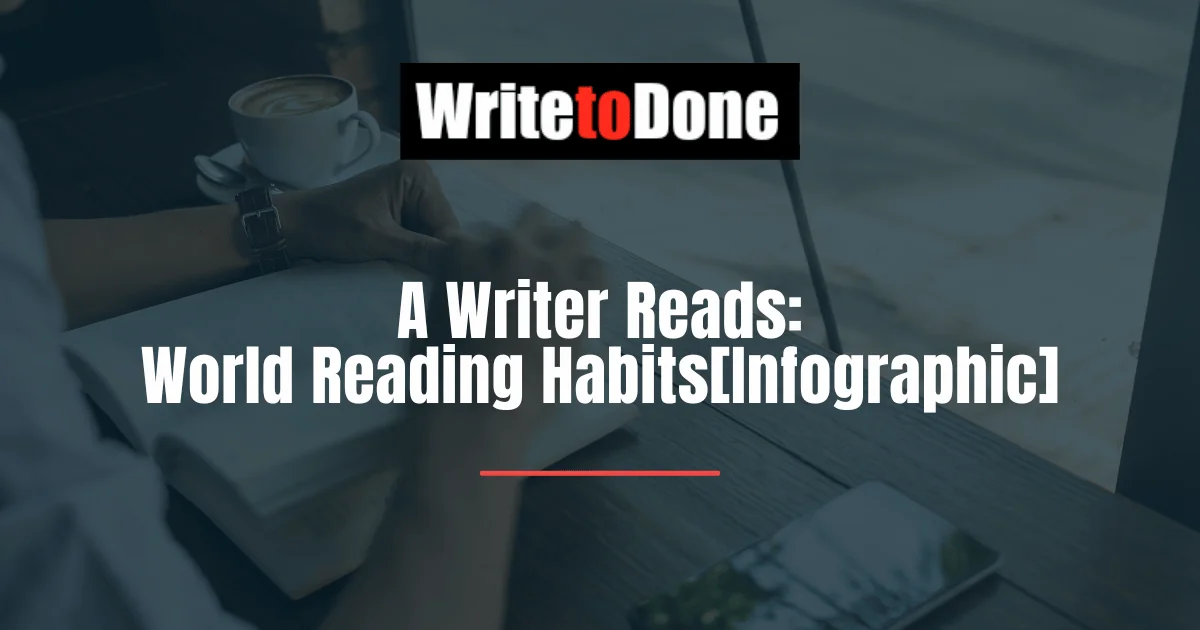 WritetoDone

A Writer Reads:
World Reading Habits[Infographic]