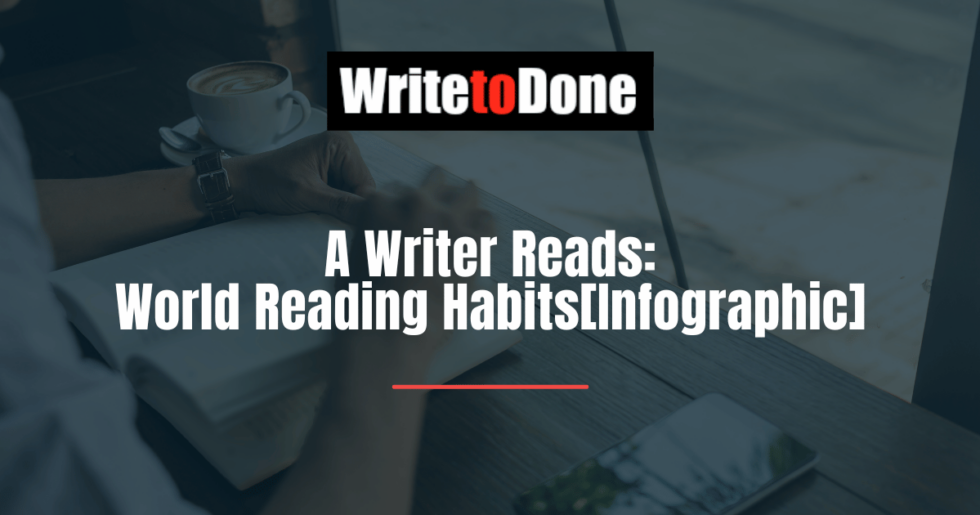 WritetoDone

A Writer Reads:
World Reading Habits[Infographic]