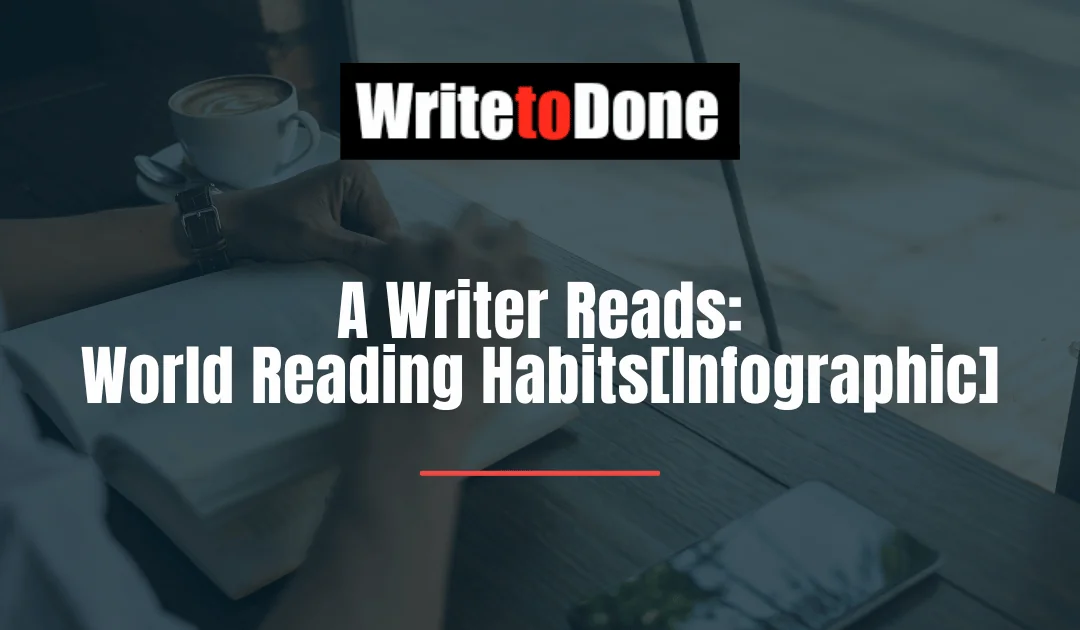 WritetoDone

A Writer Reads:
World Reading Habits[Infographic]