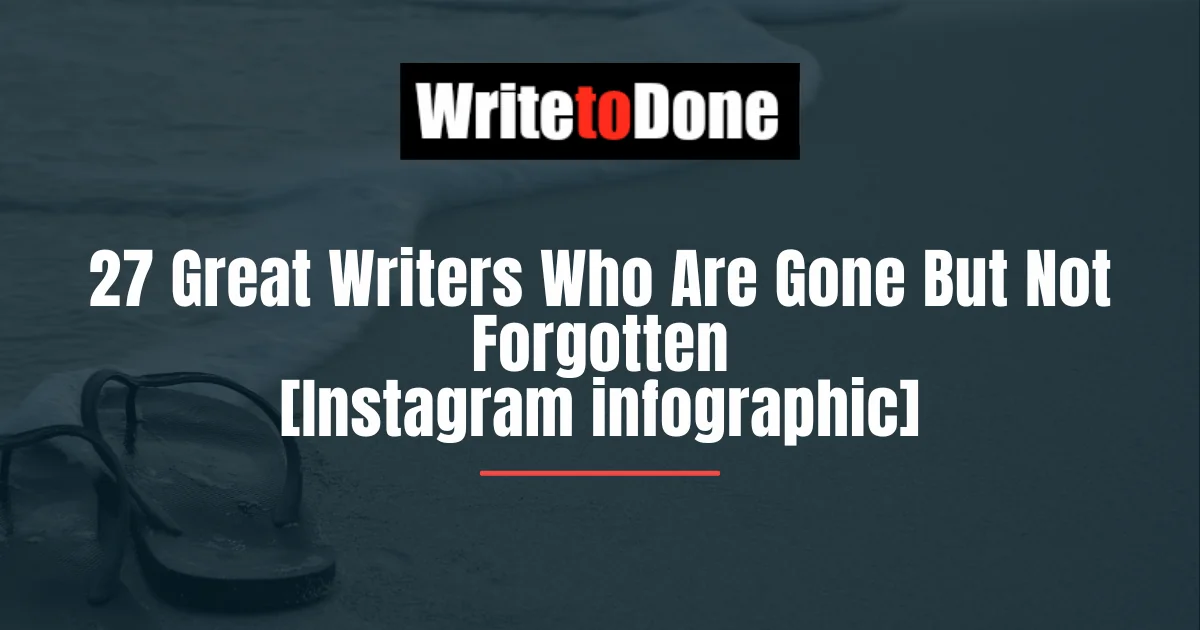 WritetoDone

27 Great Writers Who Are Gone But Not Forgotten
[Instagram infographic]