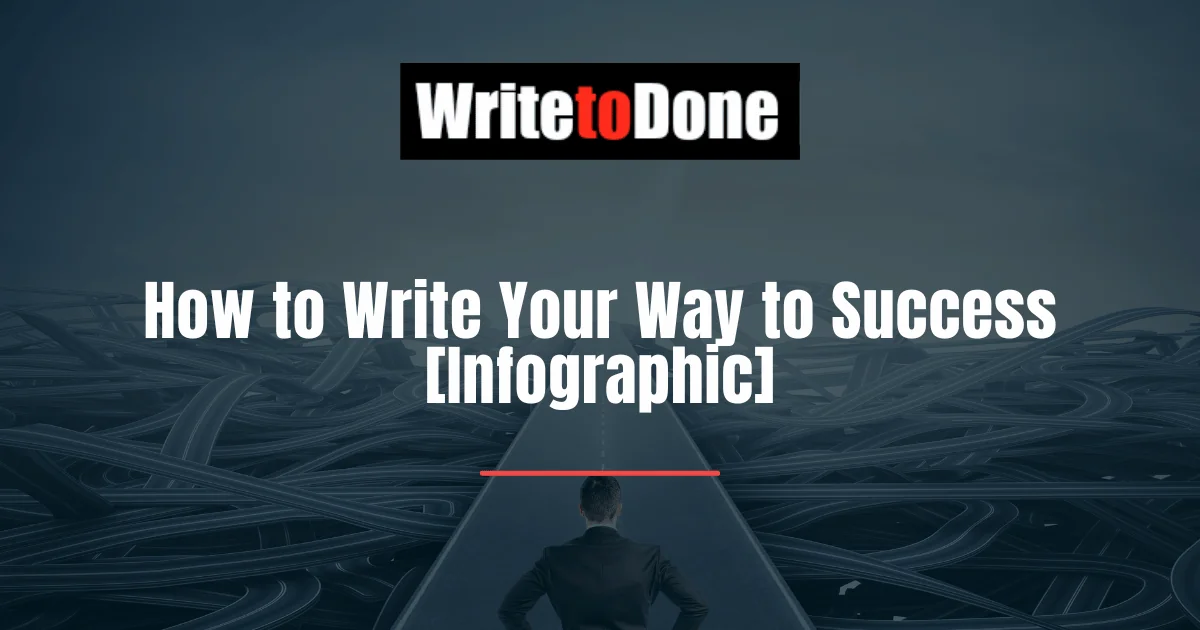 WritetoDone

How to Write Your Way to Success [Infographic]