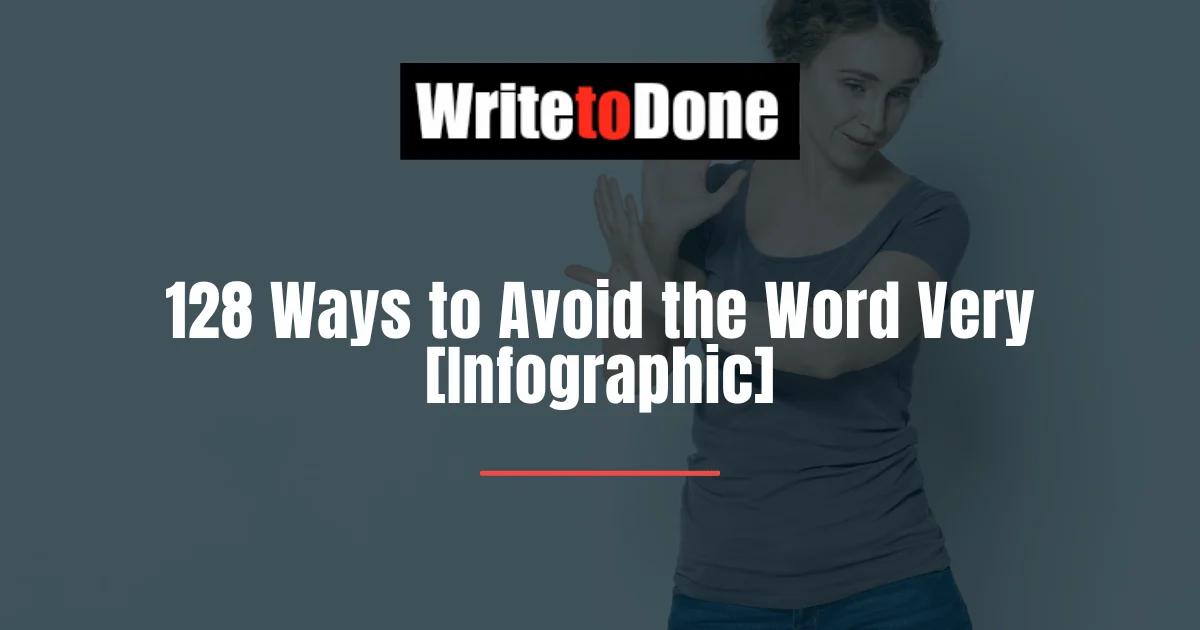 WritetoDone

128 Ways to Avoid the Word Very [Infographic]